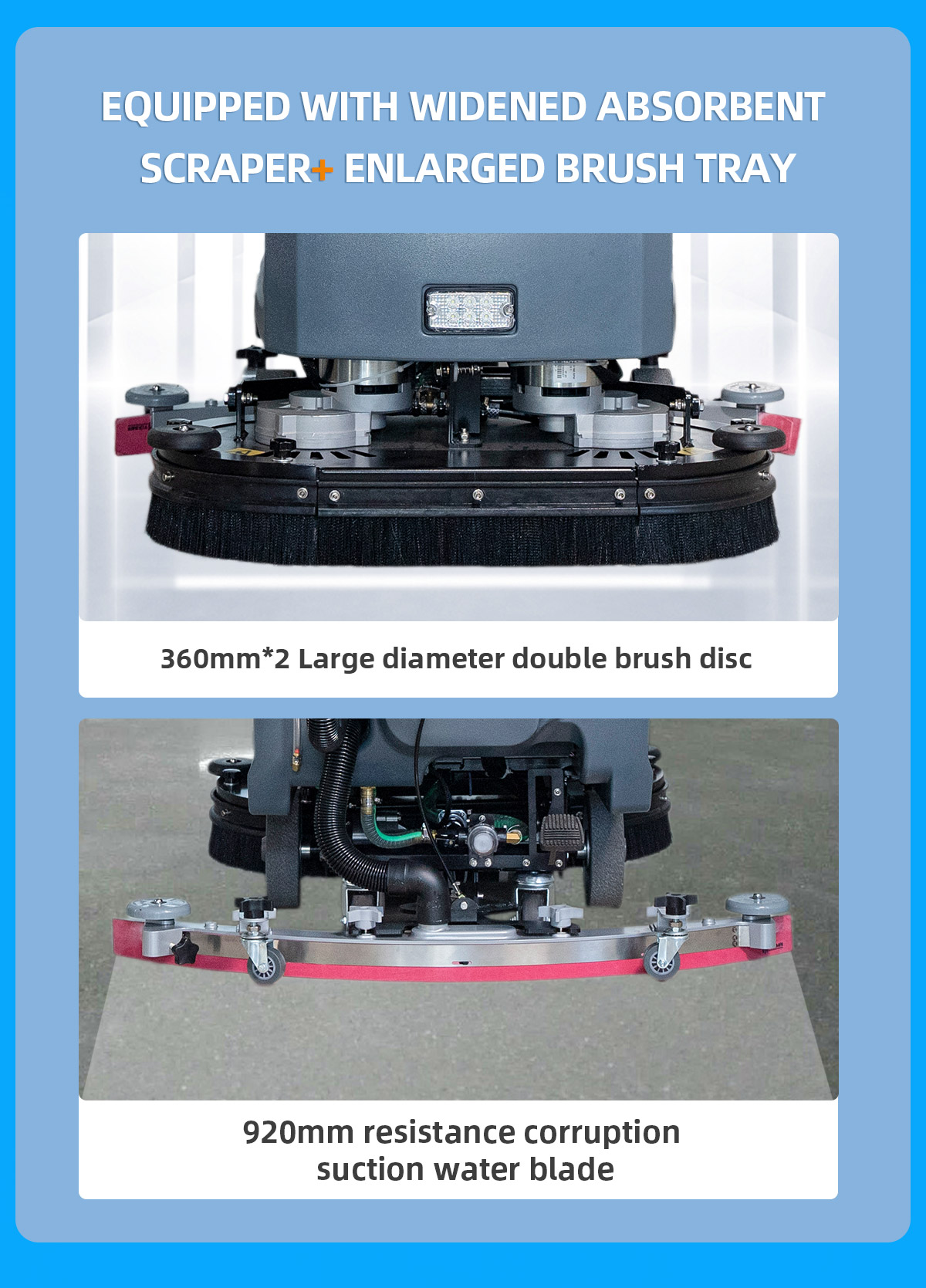 EQUIPPED WITH WIDENED ABSORBENT SCRAPER+ ENLARGED BRUSH TRAY

360mm*2 Large diameter double brush disc

920mm resistance corruption suction water blade